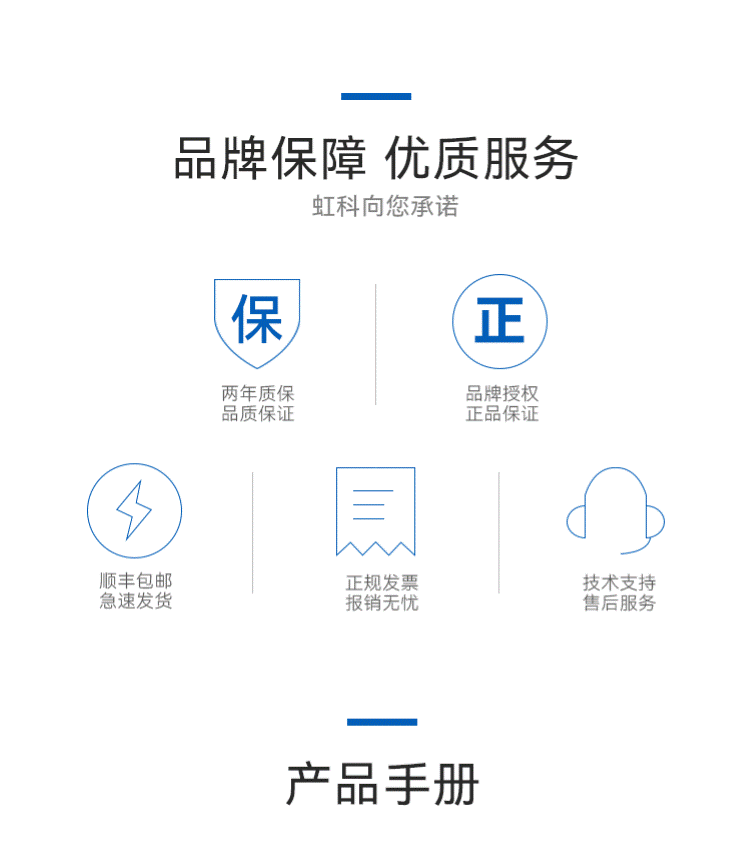 品牌保障 优质服务

虹科向您承诺

保

两年质保
品质保证

正

品牌授权
正品保证

顺丰包邮
急速发货

正规发票
报销无忧

技术支持
售后服务

产品手册